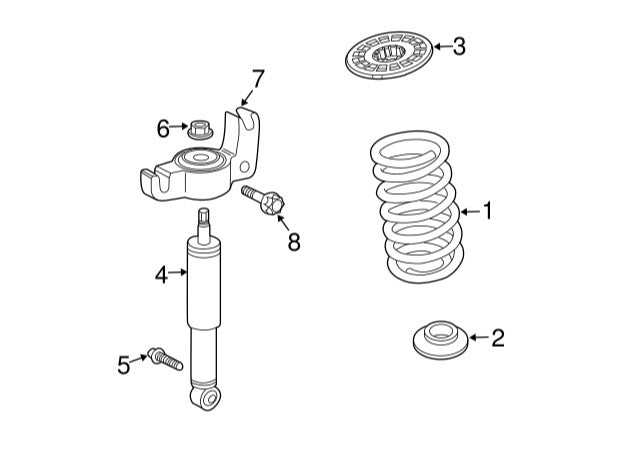 3
7
6
1
8
4
2
5