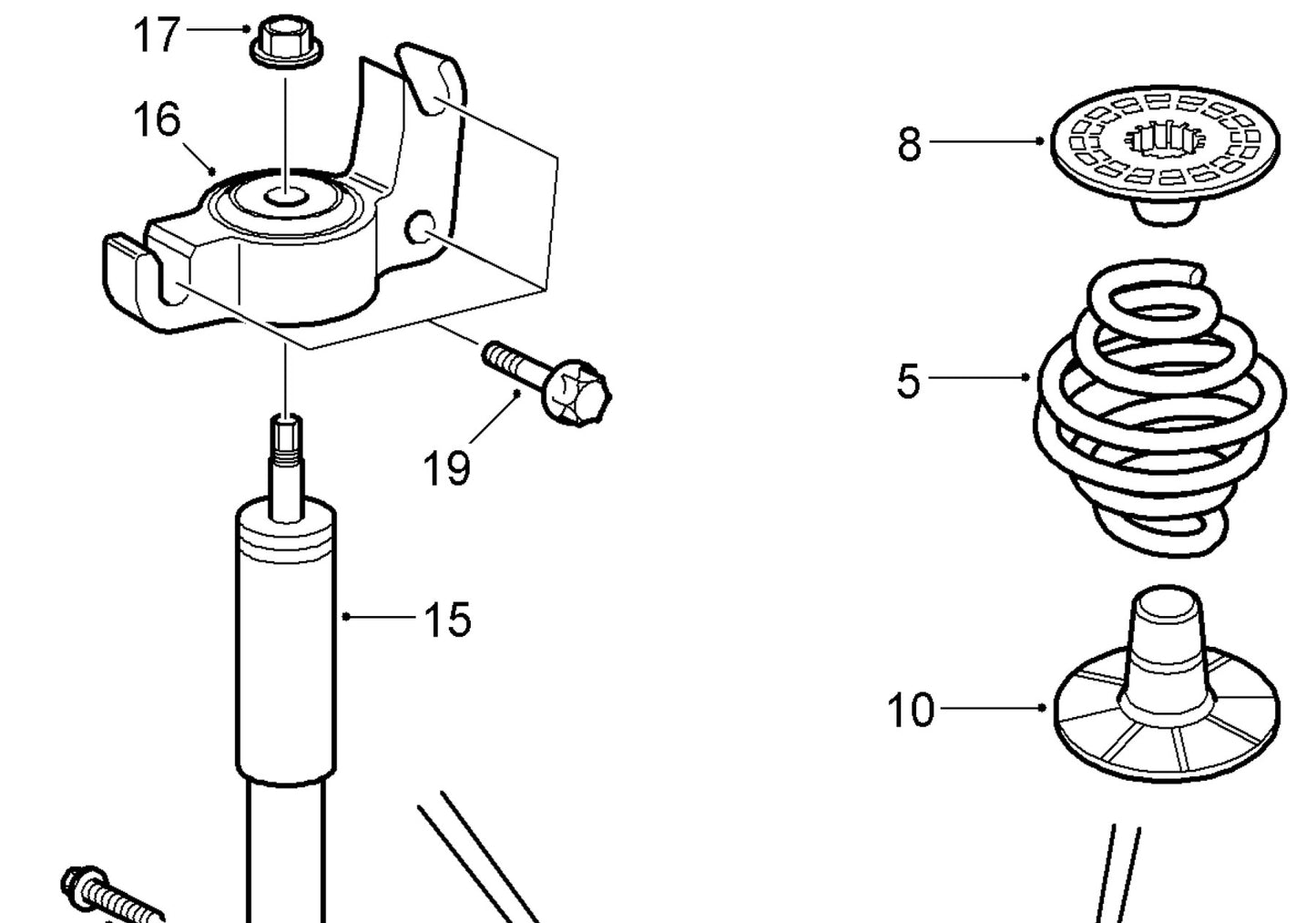 17
16
19
15
8
5
10