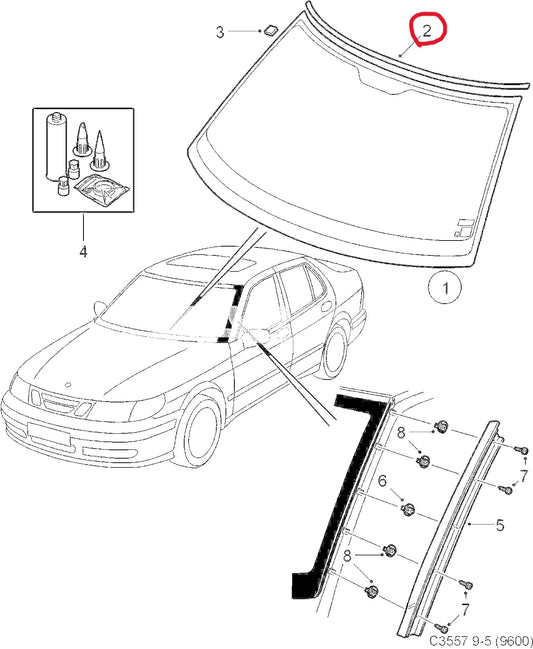 3
2
4
1
8
6
8
7
5
7
C3557 9-5 (9600)