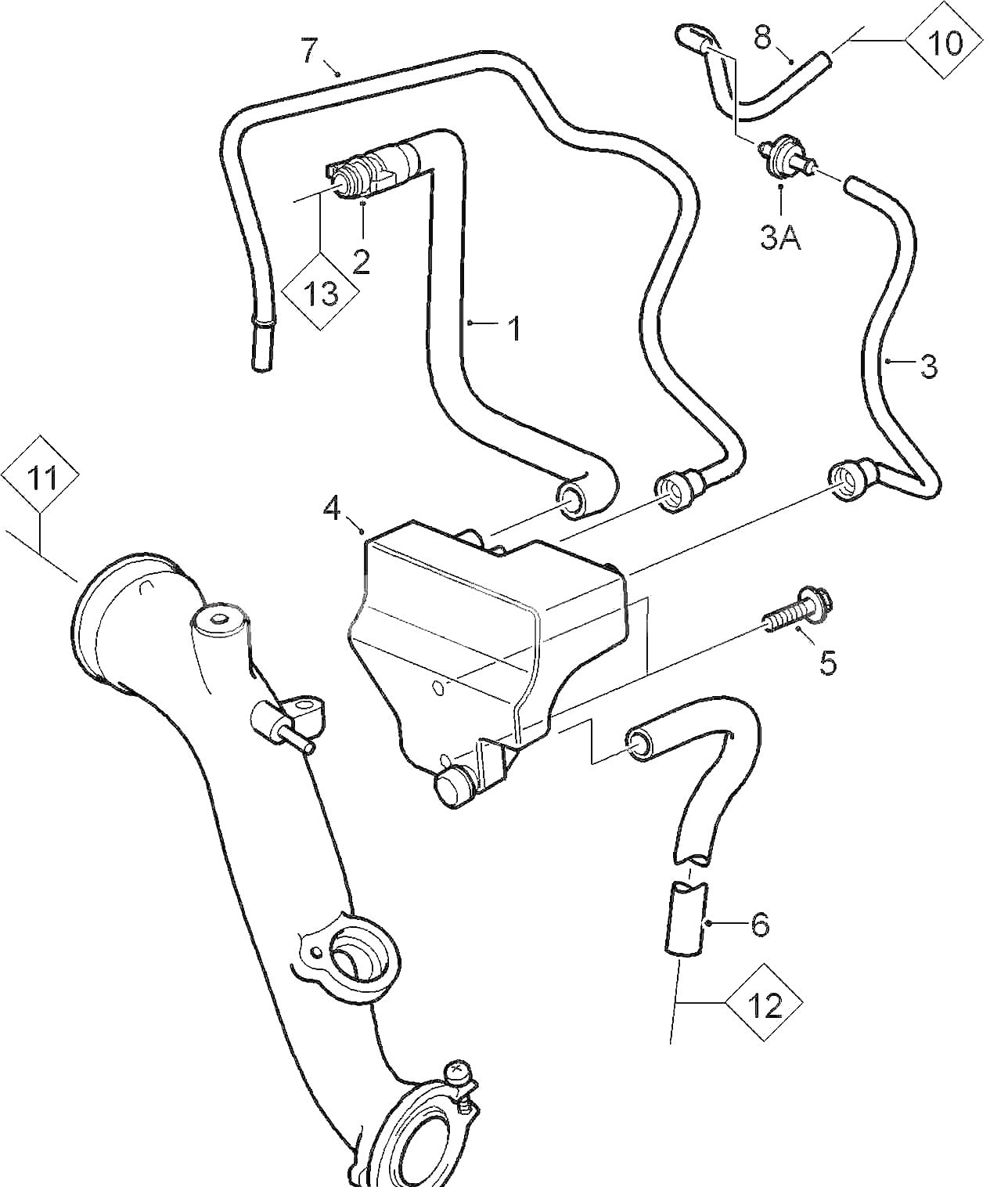 7
8
10
3A
2
13
1
3
11
4
5
6
12