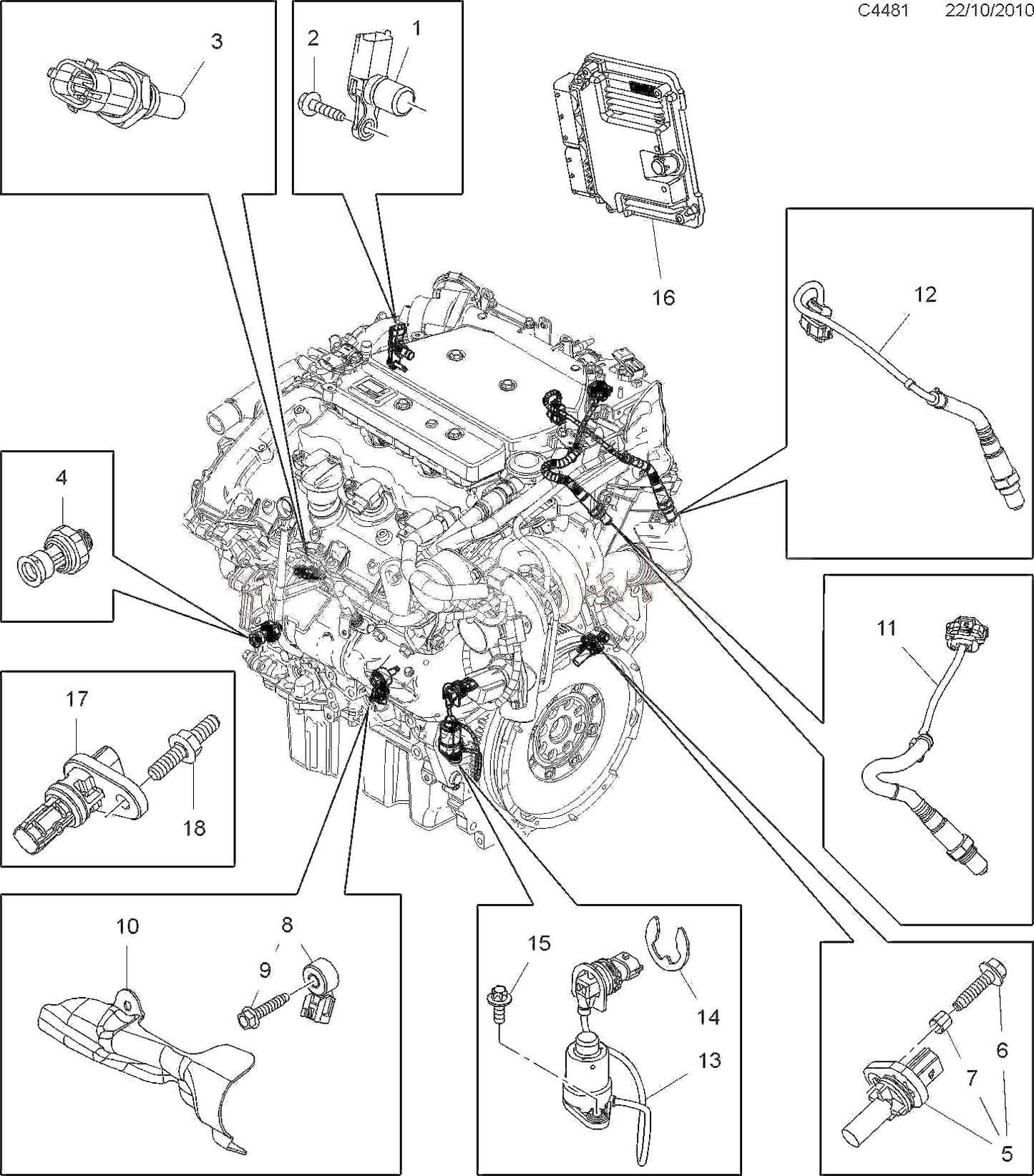 C4481 22/10/2010

3

2 1

16

12

4

11

17

18

10

8

9

15

14

13

6

7

5