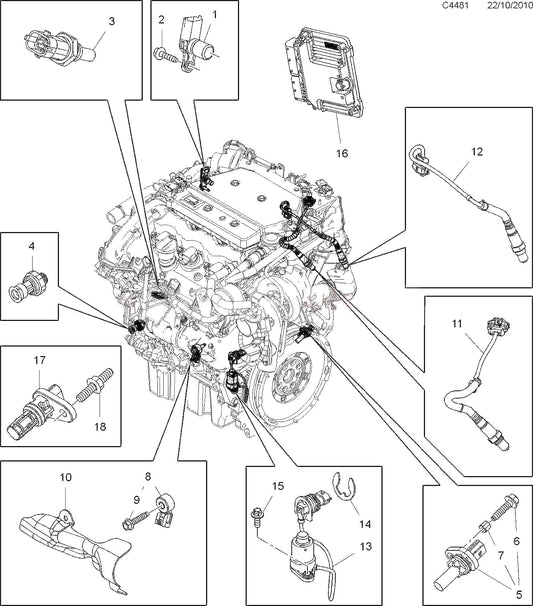 C4481 22/10/2010

3

2 1

16

12

4

11

17

18

10

8

9

15

14

13

6

7

5