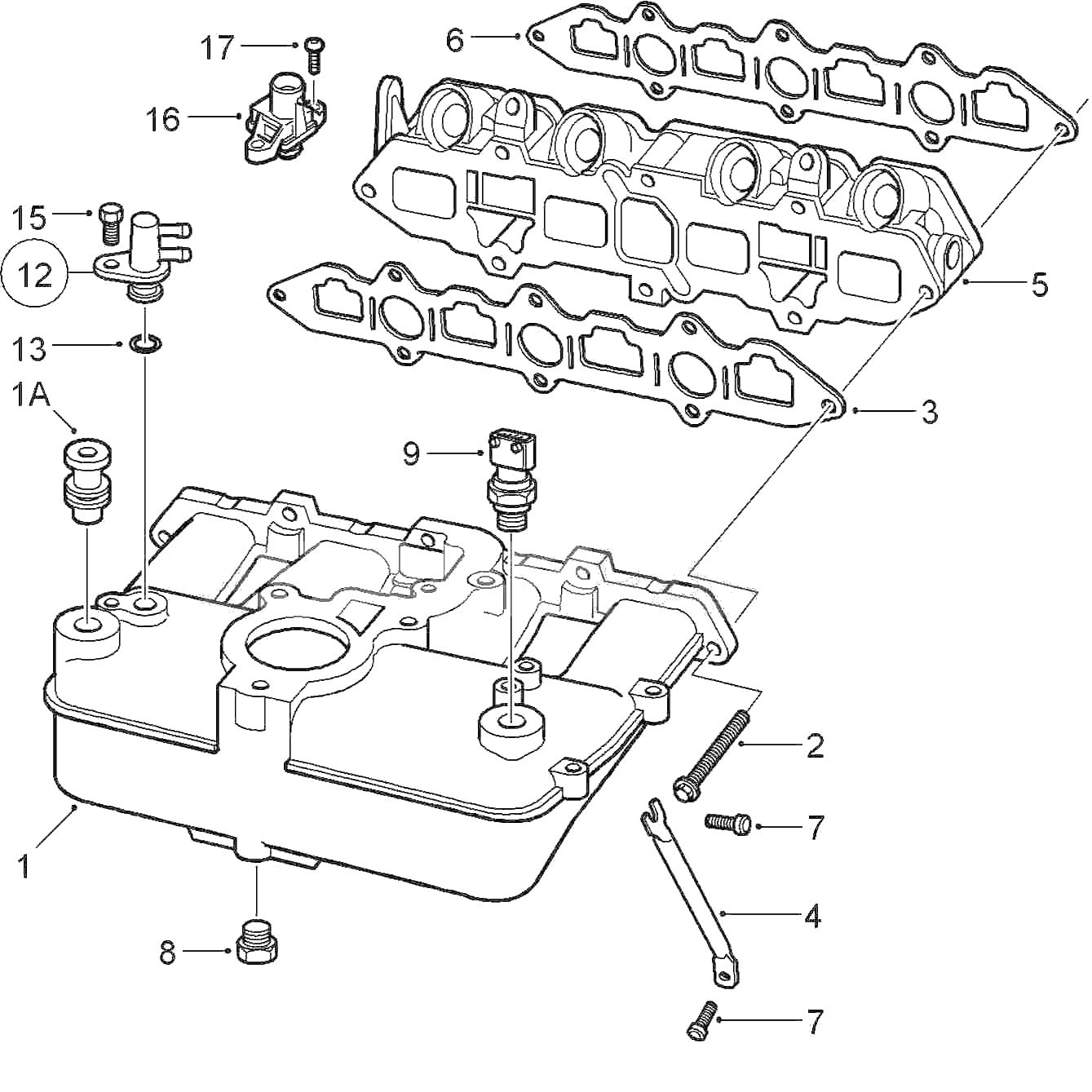 17
6
16
15
12
5
13
1A
3
9
2
7
1
4
8
7