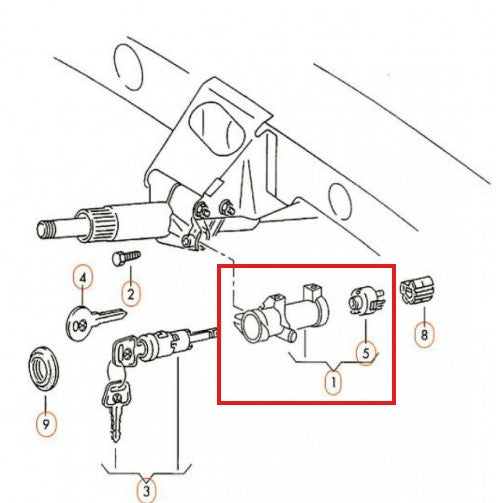 4
2
5
8
1
9
3