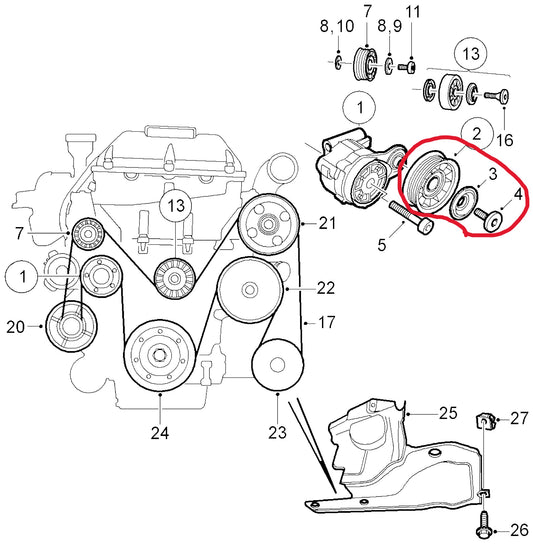 8,10
7
8,9
11
13
1
2
16
3
4
5
13
7
21
1
22
20
17
24
23
25
27
26