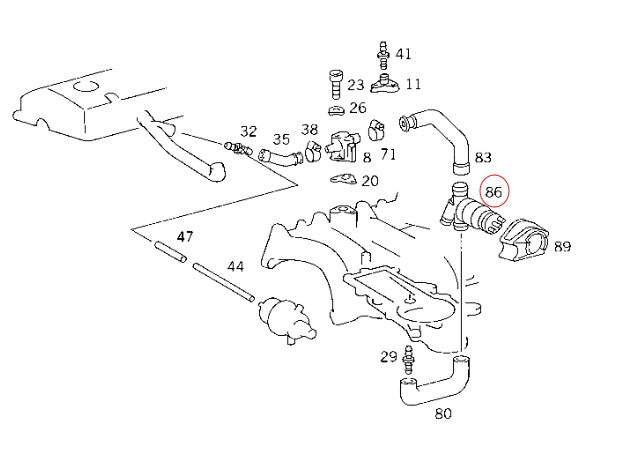 41
23
11
26
32
35
38
8
71
83
20
86
89
47
44
29
80