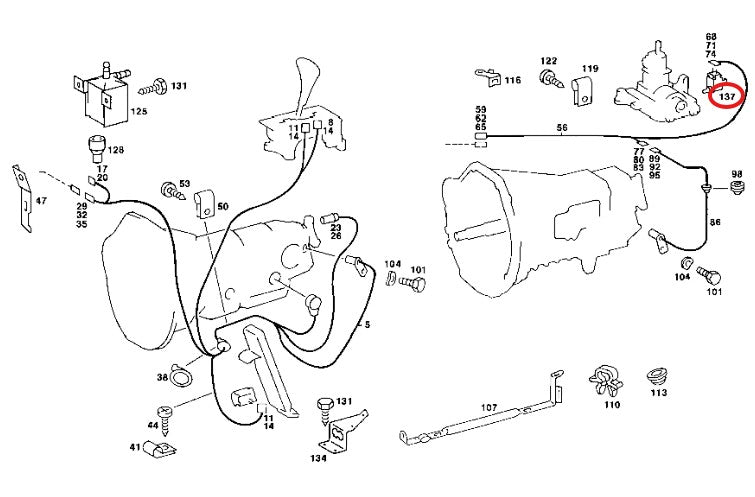 131
125
128
17
20
47
29
32
35
53
50
11
14
8
14
23
26
104
101
5
38
44
41
11
14
131
134
116
122
119
68
71
74
137
59
62
65
56
77
80
83
89
92
95
98
86
104
101
107
110
113