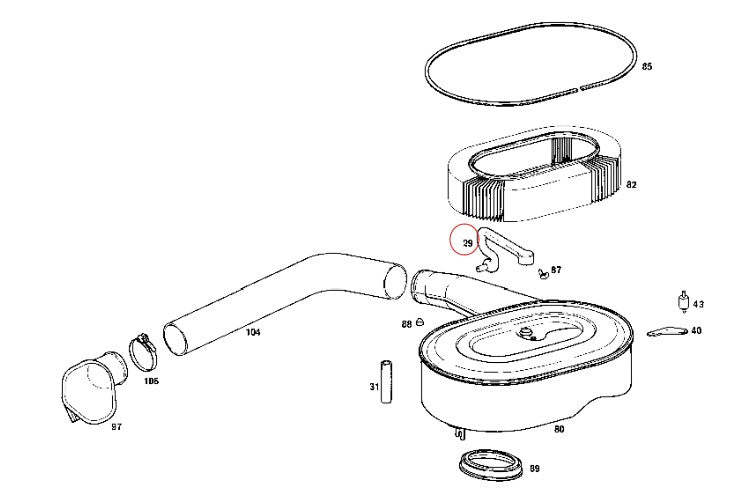 85
82
29
87
43
40
88
104
105
31
97
80
89