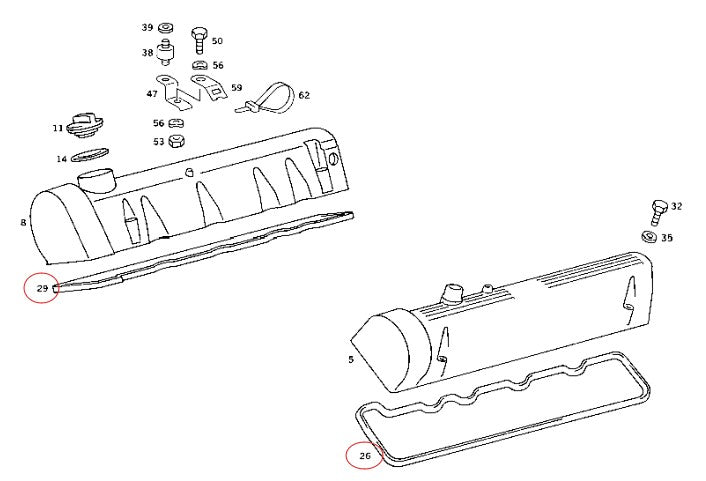 39
50
38
56
47
59
62
11
56
53
14
8
29
32
35
5
26