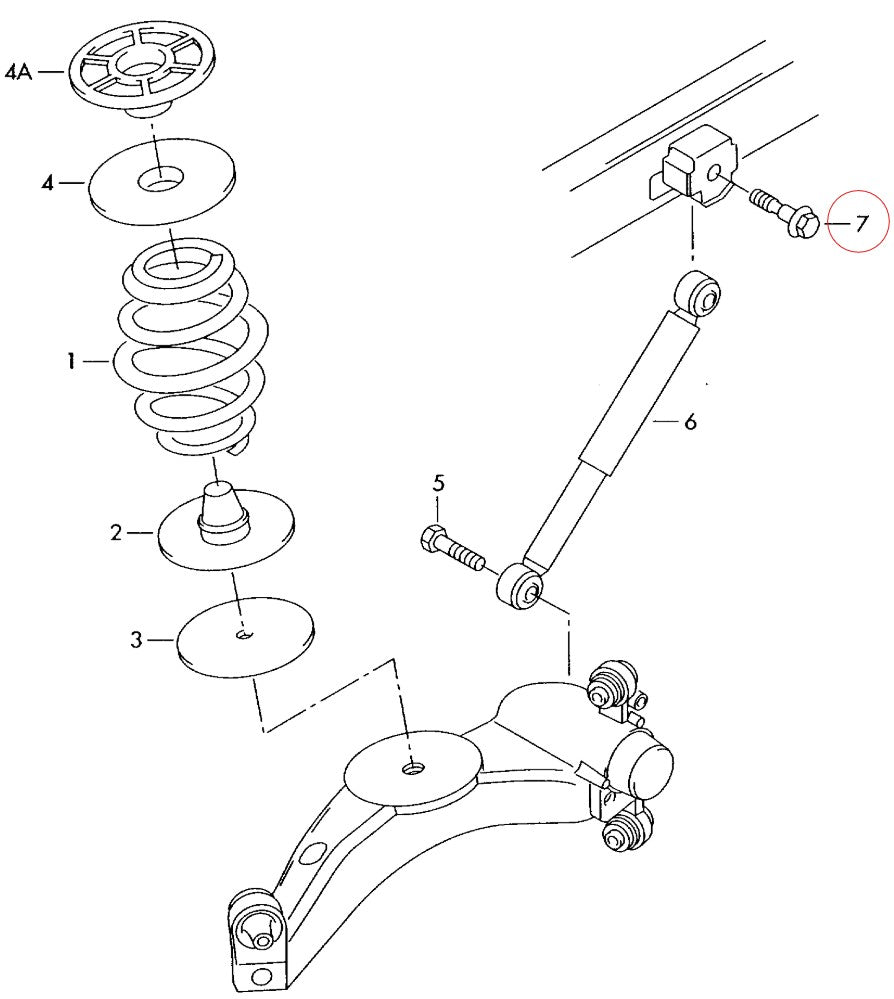 4A
4
1
2
3
7
6
5