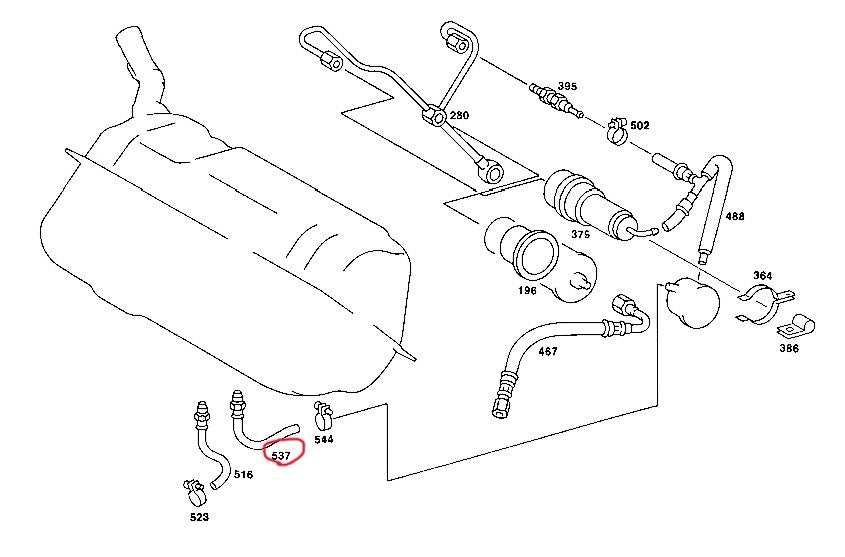 395
280
502
488
375
196
364
386
467
544
537
516
523